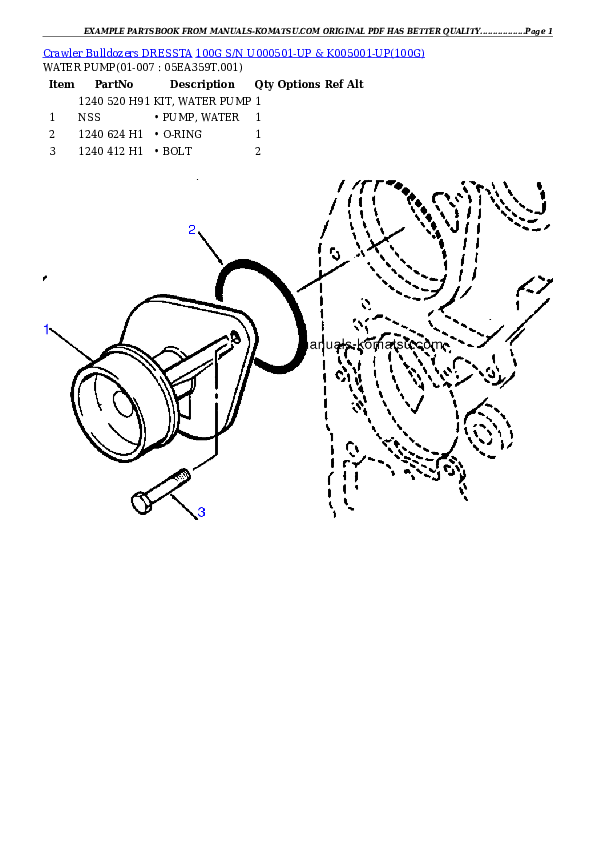 EXAMPLE PARTSBOOK FROM MANUALS-KOMATSU.COM ORIGINAL PDF HAS BETTER QUALITY...............Page 1

Crawler Bulldozers DRESSTA 100G S/N U000501-UP & K005001-UP(100G)
WATER PUMP(01-007 : 05EA359T.001)

| Item | PartNo | Description | Qty | Options | Ref | Alt |
|---|---|---|---|---|---|---|
| | 1240 520 H91 | KIT, WATER PUMP | 1 | | | |
| 1 | NSS | • PUMP, WATER | 1 | | | |
| 2 | 1240 624 H1 | • O-RING | 1 | | | |
| 3 | 1240 412 H1 | • BOLT | 2 | | | |

2
1
manuals-komatsu.com
3