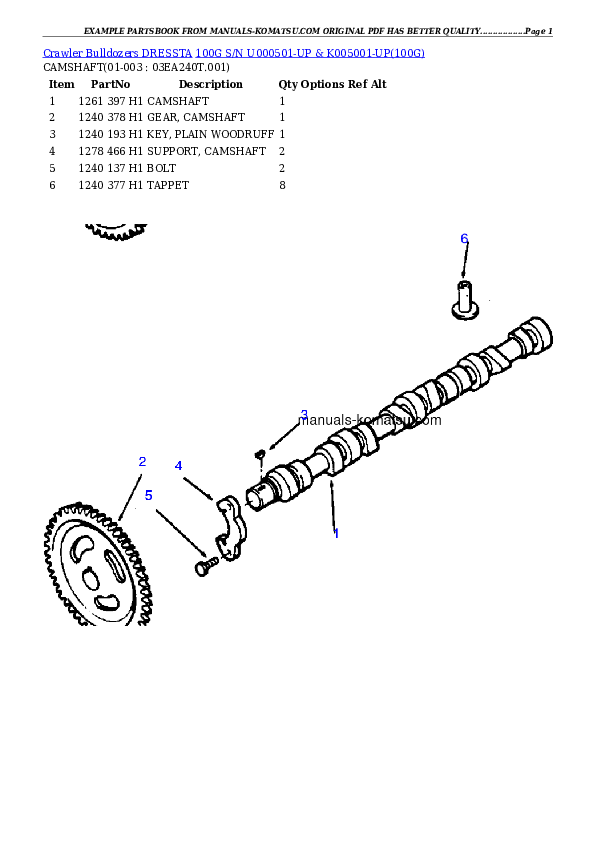 EXAMPLE PARTSBOOK FROM MANUALS-KOMATSU.COM ORIGINAL PDF HAS BETTER QUALITY...............Page 1

Crawler Bulldozers DRESSTA 100G S/N U000501-UP & K005001-UP(100G)
CAMSHAFT(01-003 : 03EA240T.001)

| Item | PartNo | Description | Qty | Options | Ref | Alt |
|---|---|---|---|---|---|---|
| 1 | 1261 397 H1 | CAMSHAFT | 1 | | | |
| 2 | 1240 378 H1 | GEAR, CAMSHAFT | 1 | | | |
| 3 | 1240 193 H1 | KEY, PLAIN WOODRUFF | 1 | | | |
| 4 | 1278 466 H1 | SUPPORT, CAMSHAFT | 2 | | | |
| 5 | 1240 137 H1 | BOLT | 2 | | | |
| 6 | 1240 377 H1 | TAPPET | 8 | | | |

6
3
manuals-komatsu.com
2
4
5
1