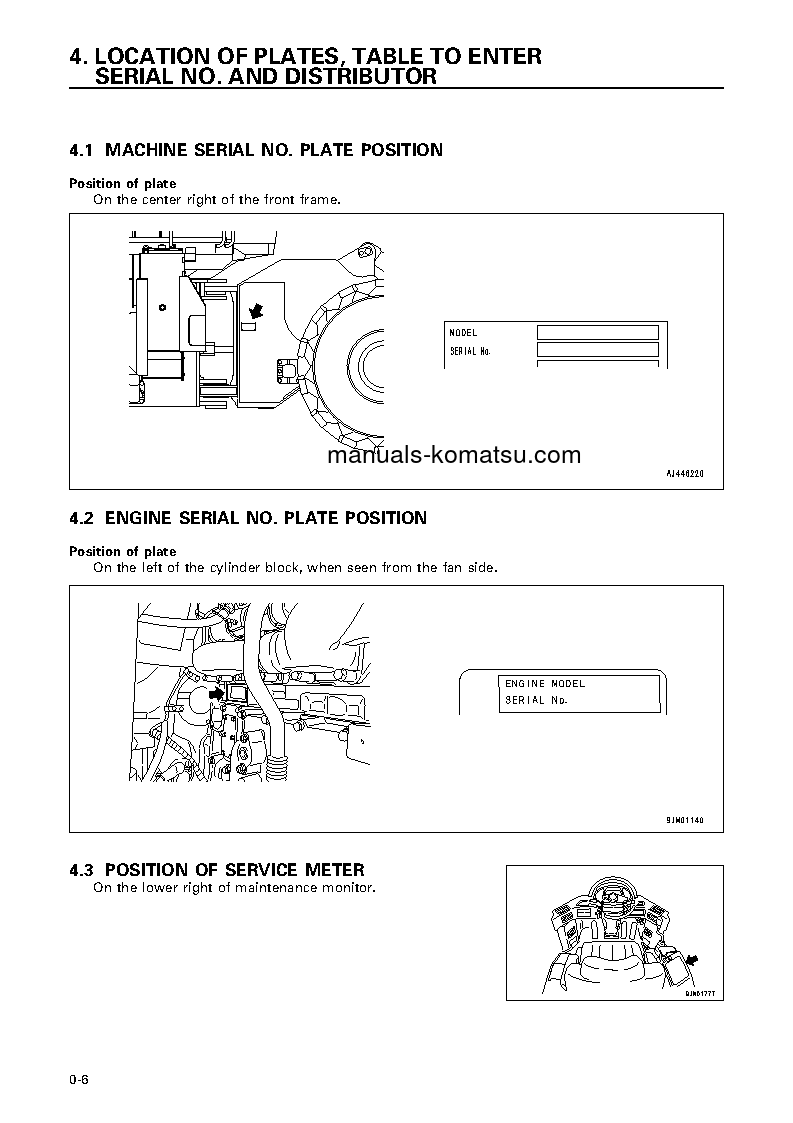 4. LOCATION OF PLATES, TABLE TO ENTER SERIAL NO. AND DISTRIBUTOR

4.1 MACHINE SERIAL NO. PLATE POSITION

Position of plate
On the center right of the front frame.

MODEL
SERIAL No.

manuals-komatsu.com

AJ446220

4.2 ENGINE SERIAL NO. PLATE POSITION

Position of plate
On the left of the cylinder block, when seen from the fan side.

ENGINE MODEL
SERIAL No.

9JM01140

4.3 POSITION OF SERVICE METER
On the lower right of maintenance monitor.

9JM01777

0-6