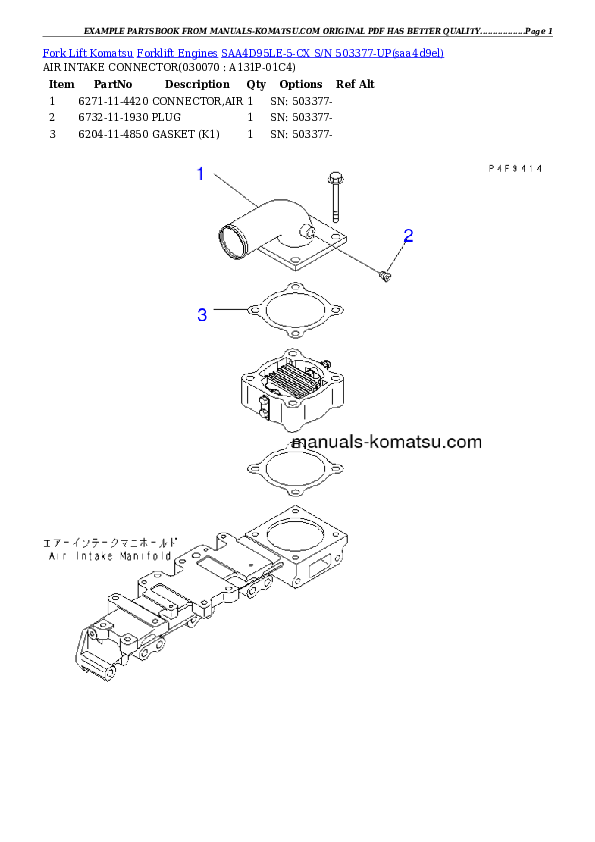 EXAMPLE PARTSBOOK FROM MANUALS-KOMATSU.COM ORIGINAL PDF HAS BETTER QUALITY...............Page 1

Fork Lift Komatsu Forklift Engines SAA4D95LE-5-CX S/N 503377-UP(saa4d9el)
AIR INTAKE CONNECTOR(030070 : A131P-01C4)

| Item | PartNo | Description | Qty | Options | Ref Alt |
|---|---|---|---|---|---|
| 1 | 6271-11-4420 | CONNECTOR,AIR | 1 | SN: 503377- | |
| 2 | 6732-11-1930 | PLUG | 1 | SN: 503377- | |
| 3 | 6204-11-4850 | GASKET (K1) | 1 | SN: 503377- | |

P4F3414

1

2

3

manuals-komatsu.com

エアーインテークマニホールド
Air Intake Manifold