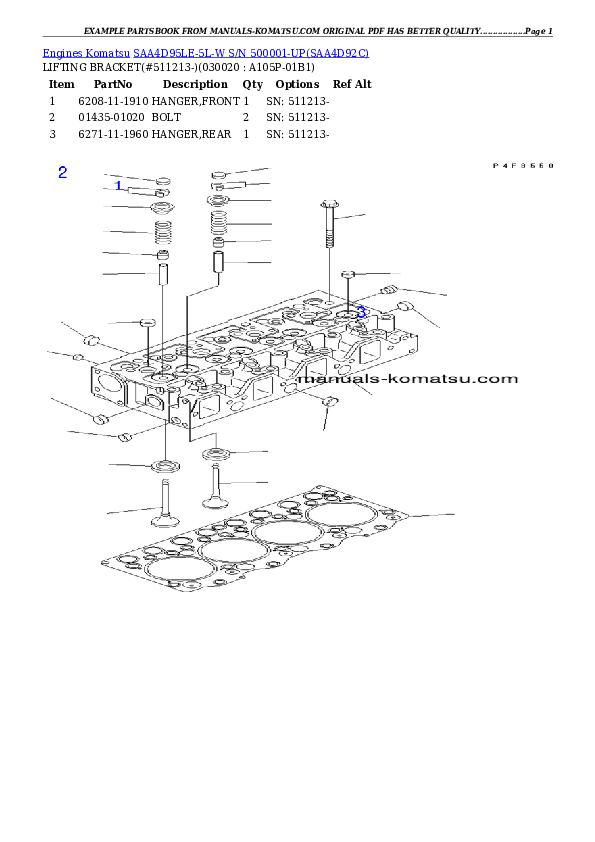 EXAMPLE PARTSBOOK FROM MANUALS-KOMATSU.COM ORIGINAL PDF HAS BETTER QUALITY...............Page 1

Engines Komatsu SAA4D95LE-5L-W S/N 500001-UP(SAA4D92C)
LIFTING BRACKET(#511213-)(030020 : A105P-01B1)

| Item | PartNo | Description | Qty | Options | Ref Alt |
|---|---|---|---|---|---|
| 1 | 6208-11-1910 | HANGER,FRONT | 1 | SN: 511213- | |
| 2 | 01435-01020 | BOLT | 2 | SN: 511213- | |
| 3 | 6271-11-1960 | HANGER,REAR | 1 | SN: 511213- | |

2

1

P4F9560

3

manuals-komatsu.com