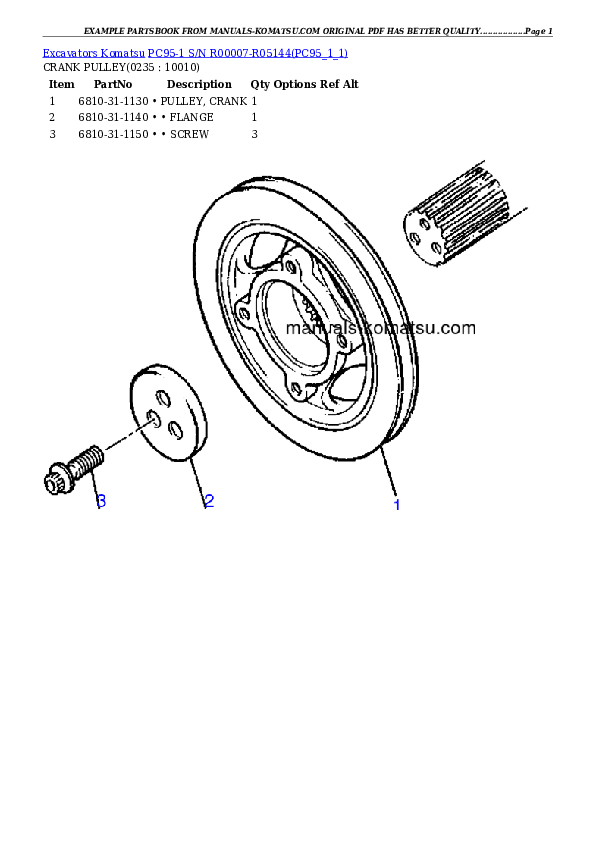 EXAMPLE PARTSBOOK FROM MANUALS-KOMATSU.COM ORIGINAL PDF HAS BETTER QUALITY...............Page 1

Excavators Komatsu PC95-1 S/N R00007-R05144(PC95_1_1)
CRANK PULLEY(0235 : 10010)

| Item | PartNo | Description | Qty | Options | Ref | Alt |
|---|---|---|---|---|---|---|
| 1 | 6810-31-1130 | • PULLEY, CRANK | 1 | | | |
| 2 | 6810-31-1140 | • • FLANGE | 1 | | | |
| 3 | 6810-31-1150 | • • SCREW | 3 | | | |

manuals-komatsu.com

3
2
1