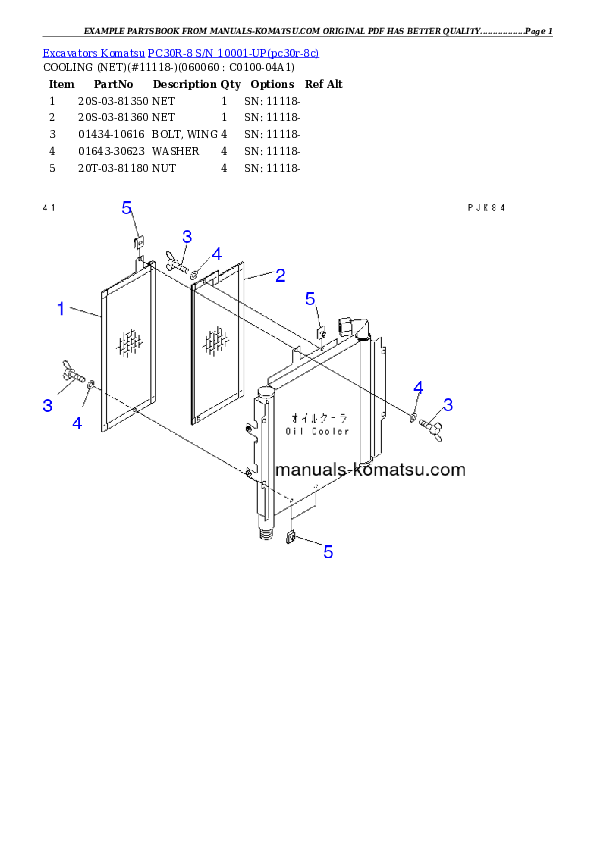 EXAMPLE PARTSBOOK FROM MANUALS-KOMATSU.COM ORIGINAL PDF HAS BETTER QUALITY...............Page 1

Excavators Komatsu PC30R-8 S/N 10001-UP(pc30r-8c)
COOLING (NET)(#11118-)(060060 : C0100-04A1)

| Item | PartNo | Description | Qty | Options | Ref Alt |
|---|---|---|---|---|---|
| 1 | 20S-03-81350 | NET | 1 | SN: 11118- | |
| 2 | 20S-03-81360 | NET | 1 | SN: 11118- | |
| 3 | 01434-10616 | BOLT, WING | 4 | SN: 11118- | |
| 4 | 01643-30623 | WASHER | 4 | SN: 11118- | |
| 5 | 20T-03-81180 | NUT | 4 | SN: 11118- | |

41

PJE84

5
3
4
2
1
5
3
4
4
3
オイルクーラ
Oil Cooler
manuals-komatsu.com
5