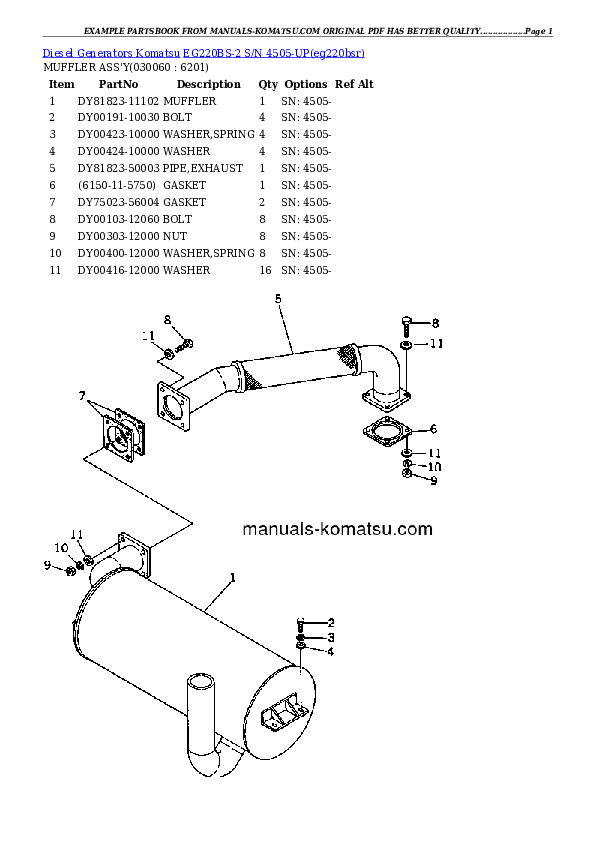 EXAMPLE PARTSBOOK FROM MANUALS-KOMATSU.COM ORIGINAL PDF HAS BETTER QUALITY...............Page 1

Diesel Generators Komatsu EG220BS-2 S/N 4505-UP(eg220bsr)
MUFFLER ASS'Y(030060 : 6201)

| Item | PartNo | Description | Qty | Options | Ref Alt |
|---|---|---|---|---|---|
| 1 | DY81823-11102 | MUFFLER | 1 | SN: 4505- | |
| 2 | DY00191-10030 | BOLT | 4 | SN: 4505- | |
| 3 | DY00423-10000 | WASHER,SPRING | 4 | SN: 4505- | |
| 4 | DY00424-10000 | WASHER | 4 | SN: 4505- | |
| 5 | DY81823-50003 | PIPE,EXHAUST | 1 | SN: 4505- | |
| 6 | (6150-11-5750) | GASKET | 1 | SN: 4505- | |
| 7 | DY75023-56004 | GASKET | 2 | SN: 4505- | |
| 8 | DY00103-12060 | BOLT | 8 | SN: 4505- | |
| 9 | DY00303-12000 | NUT | 8 | SN: 4505- | |
| 10 | DY00400-12000 | WASHER,SPRING | 8 | SN: 4505- | |
| 11 | DY00416-12000 | WASHER | 16 | SN: 4505- | |

5
8
11
8
11
7
6
11
10
9
manuals-komatsu.com
11
10
9
1
2
3
4