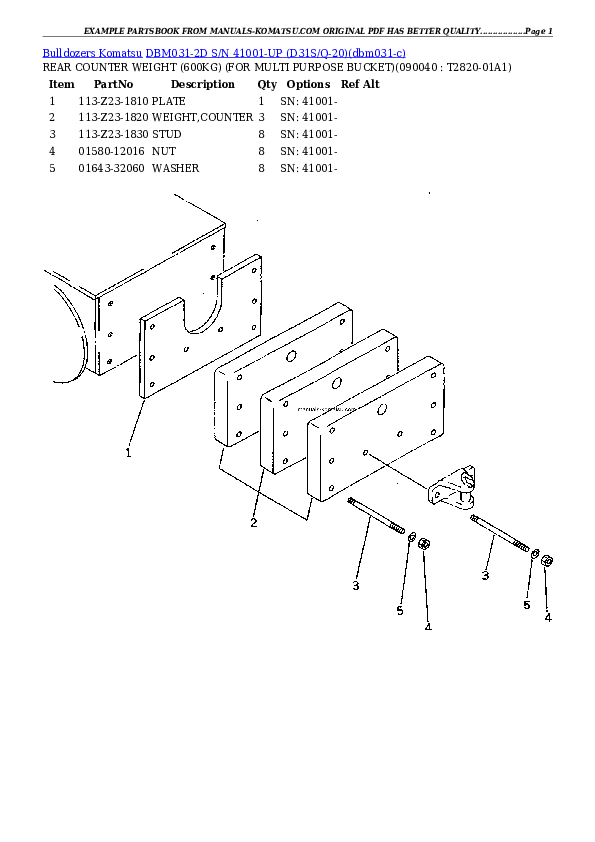 EXAMPLE PARTSBOOK FROM MANUALS-KOMATSU.COM ORIGINAL PDF HAS BETTER QUALITY...............Page 1

Bulldozers Komatsu DBM031-2D S/N 41001-UP (D31S/Q-20)(dbm031-c)
REAR COUNTER WEIGHT (600KG) (FOR MULTI PURPOSE BUCKET)(090040 : T2820-01A1)

| Item | PartNo | Description | Qty | Options | Ref Alt |
|---|---|---|---|---|---|
| 1 | 113-Z23-1810 | PLATE | 1 | SN: 41001- | |
| 2 | 113-Z23-1820 | WEIGHT,COUNTER | 3 | SN: 41001- | |
| 3 | 113-Z23-1830 | STUD | 8 | SN: 41001- | |
| 4 | 01580-12016 | NUT | 8 | SN: 41001- | |
| 5 | 01643-32060 | WASHER | 8 | SN: 41001- | |

1
2
3
5
4
3
5
4