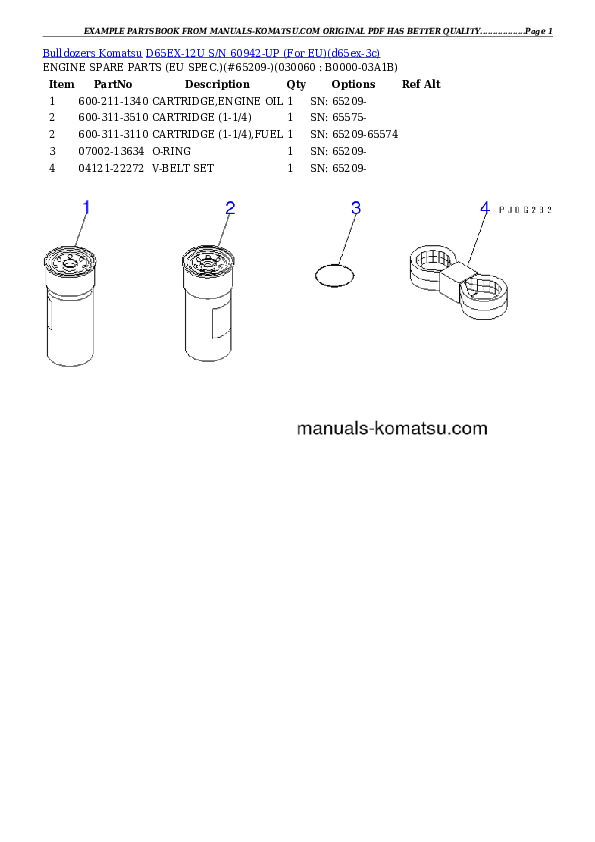 EXAMPLE PARTSBOOK FROM MANUALS-KOMATSU.COM ORIGINAL PDF HAS BETTER QUALITY...............Page 1

Bulldozers Komatsu D65EX-12U S/N 60942-UP (For EU)(d65ex-3c)
ENGINE SPARE PARTS (EU SPEC.)(#65209-)(030060 : B0000-03A1B)

| Item | PartNo | Description | Qty | Options | Ref Alt |
|---|---|---|---|---|---|
| 1 | 600-211-1340 | CARTRIDGE,ENGINE OIL | 1 | SN: 65209- | |
| 2 | 600-311-3510 | CARTRIDGE (1-1/4) | 1 | SN: 65575- | |
| 2 | 600-311-3110 | CARTRIDGE (1-1/4),FUEL | 1 | SN: 65209-65574 | |
| 3 | 07002-13634 | O-RING | 1 | SN: 65209- | |
| 4 | 04121-22272 | V-BELT SET | 1 | SN: 65209- | |

1
2
3
4
PJ0G232

manuals-komatsu.com