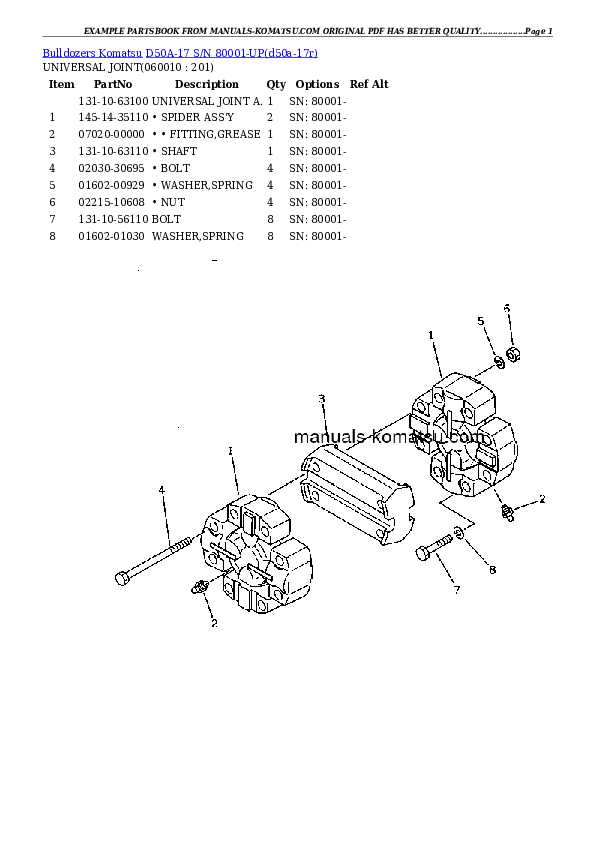 EXAMPLE PARTSBOOK FROM MANUALS-KOMATSU.COM ORIGINAL PDF HAS BETTER QUALITY...............Page 1

Bulldozers Komatsu D50A-17 S/N 80001-UP(d50a-17r)
UNIVERSAL JOINT(060010 : 201)

| Item | PartNo | Description | Qty | Options | Ref Alt |
|---|---|---|---|---|---|
| | 131-10-63100 | UNIVERSAL JOINT A. | 1 | SN: 80001- | |
| 1 | 145-14-35110 | • SPIDER ASS'Y | 2 | SN: 80001- | |
| 2 | 07020-00000 | • • FITTING,GREASE | 1 | SN: 80001- | |
| 3 | 131-10-63110 | • SHAFT | 1 | SN: 80001- | |
| 4 | 02030-30695 | • BOLT | 4 | SN: 80001- | |
| 5 | 01602-00929 | • WASHER,SPRING | 4 | SN: 80001- | |
| 6 | 02215-10608 | • NUT | 4 | SN: 80001- | |
| 7 | 131-10-56110 | BOLT | 8 | SN: 80001- | |
| 8 | 01602-01030 | WASHER,SPRING | 8 | SN: 80001- | |

5
6
1
3
manuals-komatsu.com
1
4
2
8
7
2