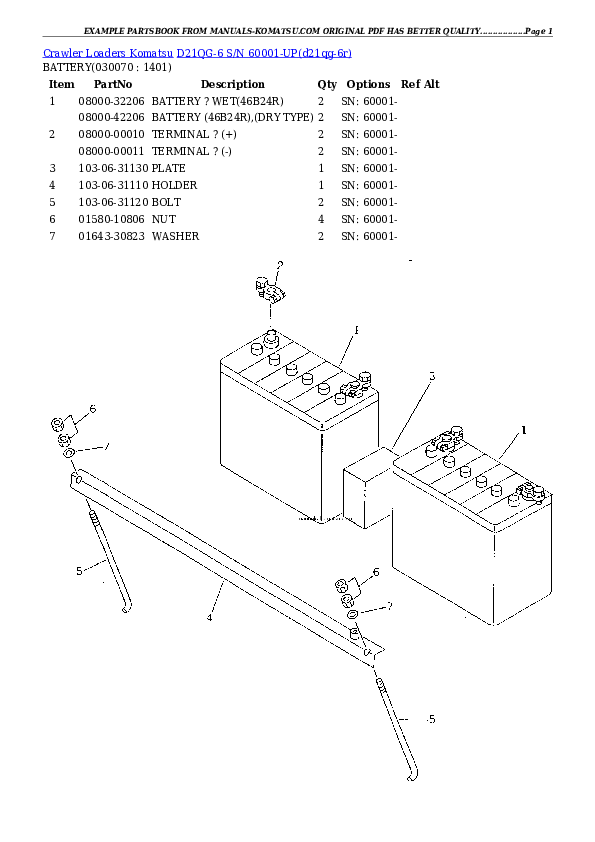 EXAMPLE PARTSBOOK FROM MANUALS-KOMATSU.COM ORIGINAL PDF HAS BETTER QUALITY...............Page 1

Crawler Loaders Komatsu D21QG-6 S/N 60001-UP(d21qg-6r)
BATTERY(030070 : 1401)

| Item | PartNo | Description | Qty | Options | Ref Alt |
|---|---|---|---|---|---|
| 1 | 08000-32206 | BATTERY ? WET(46B24R) | 2 | SN: 60001- | |
| | 08000-42206 | BATTERY (46B24R),(DRY TYPE) | 2 | SN: 60001- | |
| 2 | 08000-00010 | TERMINAL ? (+) | 2 | SN: 60001- | |
| | 08000-00011 | TERMINAL ? (-) | 2 | SN: 60001- | |
| 3 | 103-06-31130 | PLATE | 1 | SN: 60001- | |
| 4 | 103-06-31110 | HOLDER | 1 | SN: 60001- | |
| 5 | 103-06-31120 | BOLT | 2 | SN: 60001- | |
| 6 | 01580-10806 | NUT | 4 | SN: 60001- | |
| 7 | 01643-30823 | WASHER | 2 | SN: 60001- | |

2
1
3
1
6
7
5
4
6
7
5