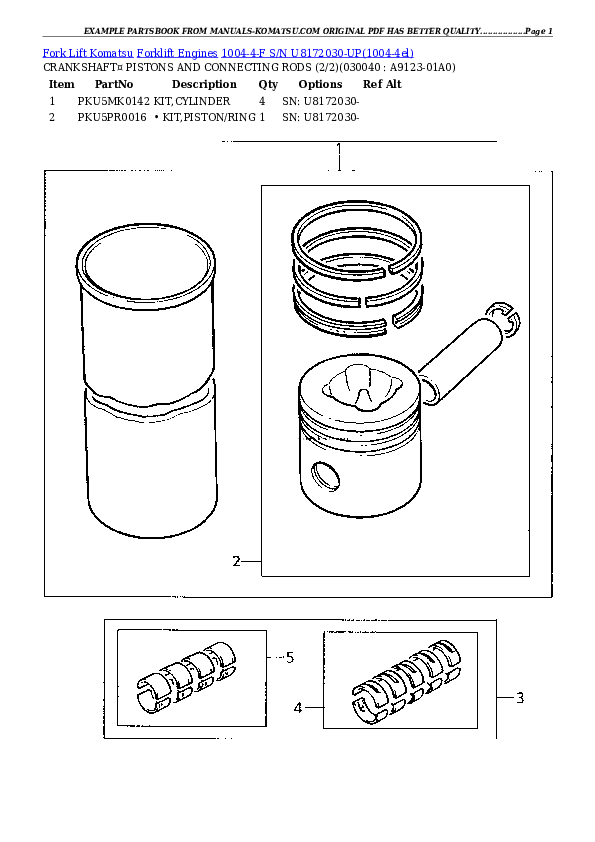 EXAMPLE PARTSBOOK FROM MANUALS-KOMATSU.COM ORIGINAL PDF HAS BETTER QUALITY...............Page 1

Fork Lift Komatsu Forklift Engines 1004-4-F S/N U8172030-UP(1004-4el)
CRANKSHAFT¤ PISTONS AND CONNECTING RODS (2/2)(030040 : A9123-01A0)

| Item | PartNo | Description | Qty | Options | Ref Alt |
|---|---|---|---|---|---|
| 1 | PKU5MK0142 | KIT,CYLINDER | 4 | SN: U8172030- | |
| 2 | PKU5PR0016 | • KIT,PISTON/RING | 1 | SN: U8172030- | |

1
2
5
4
3